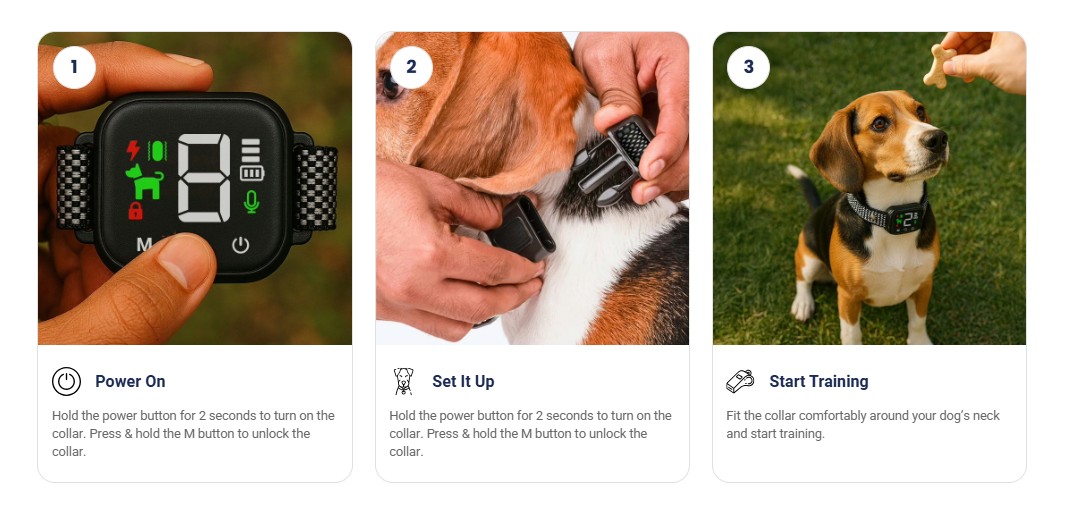 1

M

Power On

Hold the power button for 2 seconds to turn on the collar. Press & hold the M button to unlock the collar.

2

Set It Up

Hold the power button for 2 seconds to turn on the collar. Press & hold the M button to unlock the collar.

3

Start Training

Fit the collar comfortably around your dog's neck and start training.